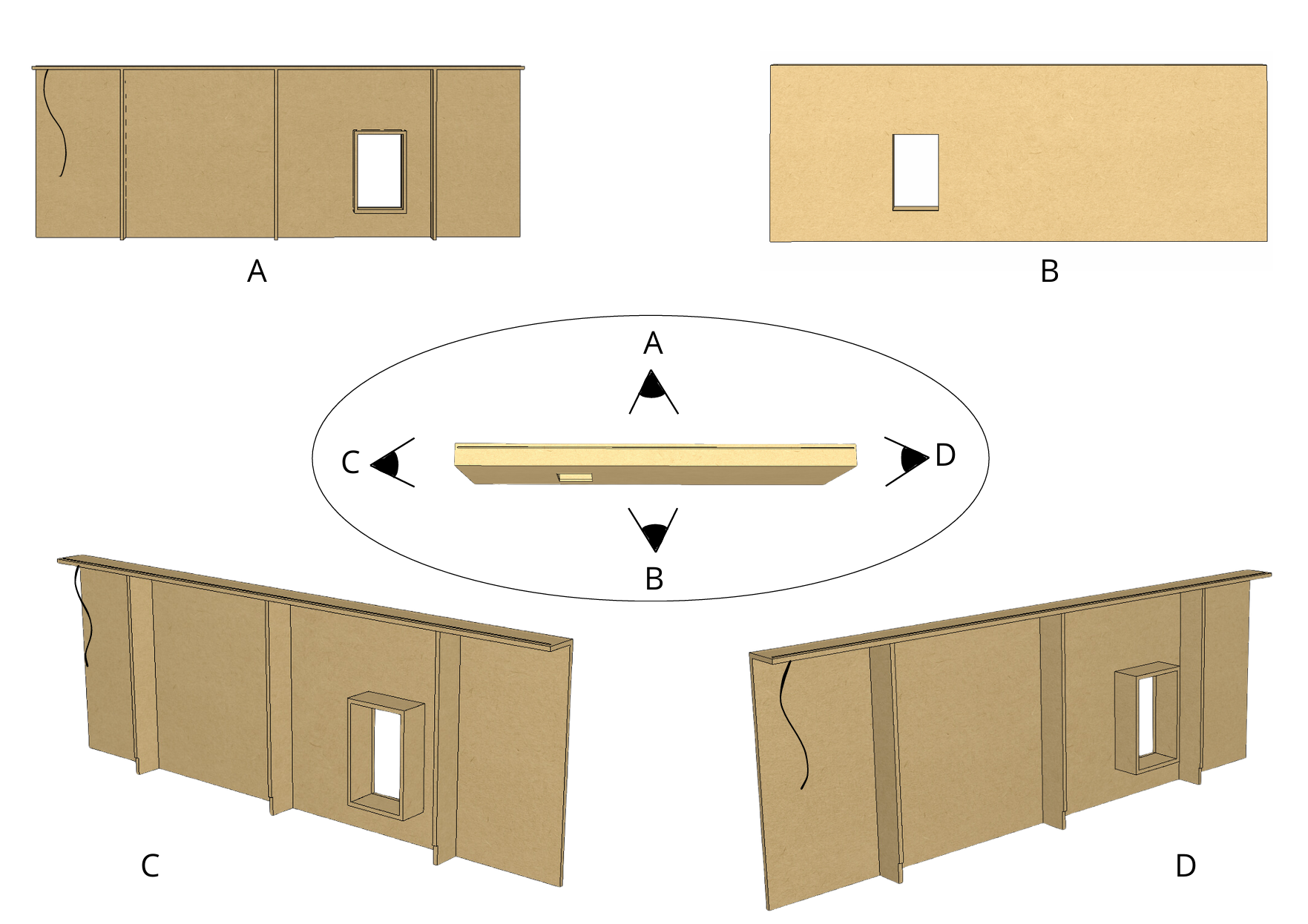 A

B

A

C

D

B

C

D